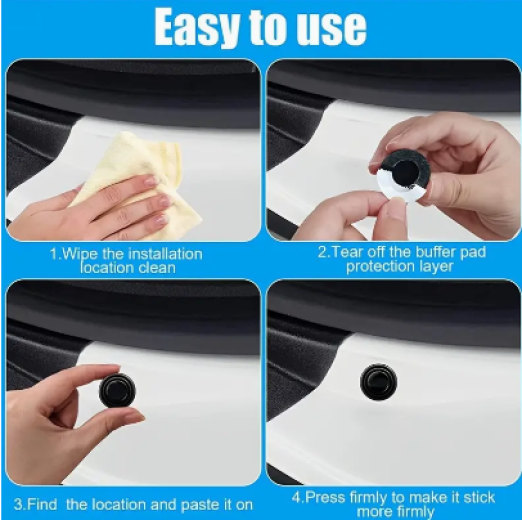 Easy to use

1.Wipe the installation location clean

2.Tear off the buffer pad protection layer

3.Find the location and paste it on

4.Press firmly to make it stick more firmly